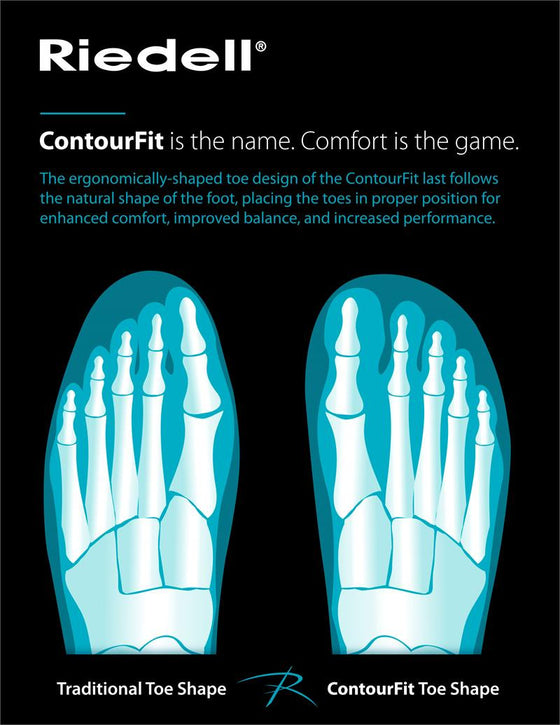 Riedell®

ContourFit is the name. Comfort is the game.

The ergonomically-shaped toe design of the ContourFit last follows the natural shape of the foot, placing the toes in proper position for enhanced comfort, improved balance, and increased performance.

Traditional Toe Shape

R

ContourFit Toe Shape