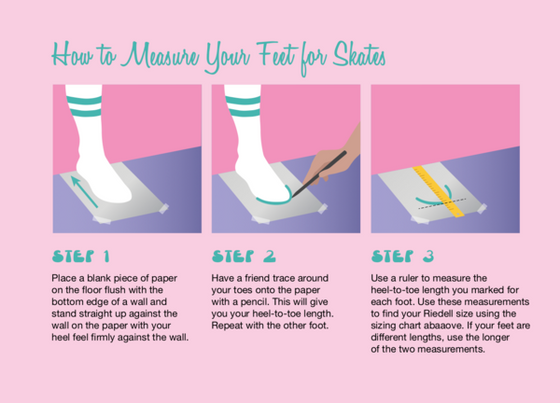 How to Measure Your Feet for Skates

STEP 1

Place a blank piece of paper on the floor flush with the bottom edge of a wall and stand straight up against the wall on the paper with your heel feel firmly against the wall.

STEP 2

Have a friend trace around your toes onto the paper with a pencil. This will give you your heel-to-toe length. Repeat with the other foot.

STEP 3

Use a ruler to measure the heel-to-toe length you marked for each foot. Use these measurements to find your Riedell size using the sizing chart abaaove. If your feet are different lengths, use the longer of the two measurements.